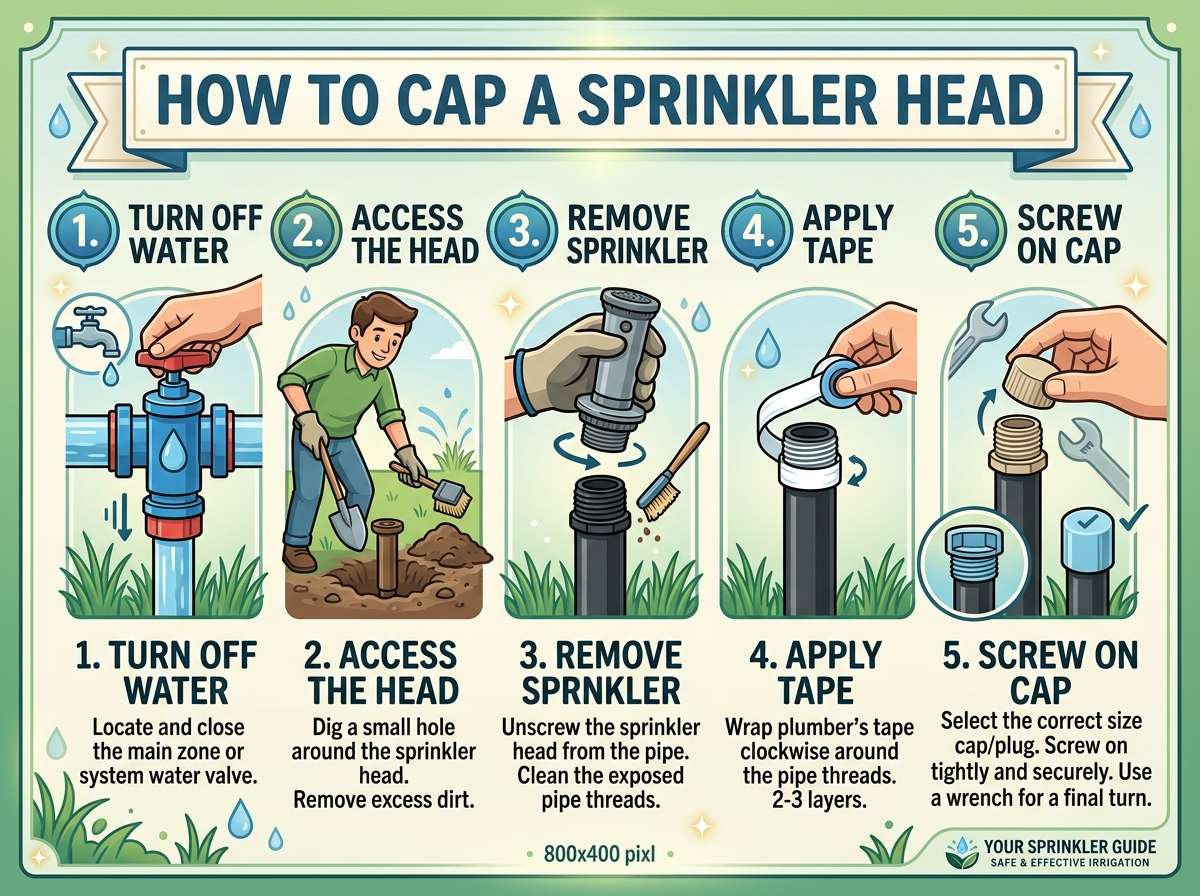 HOW TO CAP A SPRINKLER HEAD

1. TURN OFF WATER

2. ACCESS THE HEAD

3. REMOVE SPRINKLER

4. APPLY TAPE

5. SCREW ON CAP

1. TURN OFF WATER
Locate and close the main zone or system water valve.

2. ACCESS THE HEAD
Dig a small hole around the sprinkler head.
Remove excess dirt.

3. REMOVE SPRNKLER
Unscrew the sprinkler head from the pipe. Clean the exposed pipe threads.

4. APPLY TAPE
Wrap plumber's tape clockwise around the pipe threads. 2-3 layers.

5. SCREW ON CAP
Select the correct size cap/plug. Screw on tightly and securely. Use a wrench for a final turn.

800x400 pixl

YOUR SPRINKLER GUIDE
SAFE & EFFECTIVE IRRIGATION