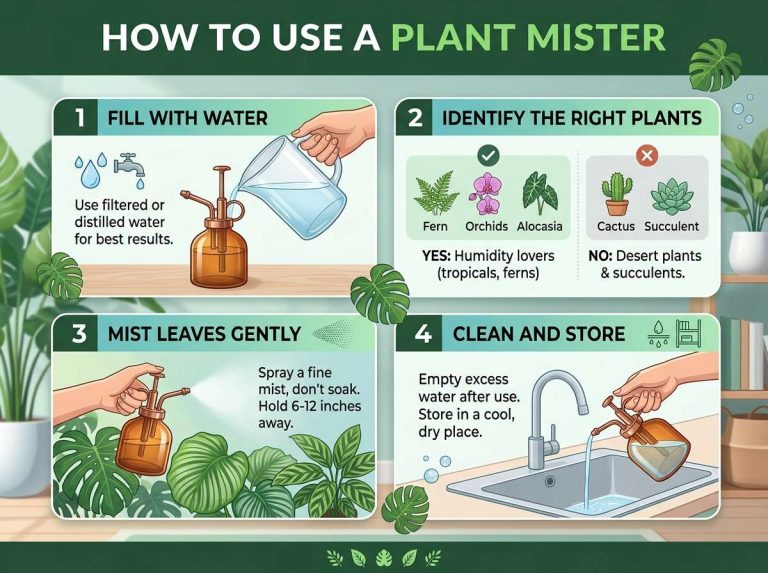 HOW TO USE A PLANT MISTER

1 FILL WITH WATER

Use filtered or distilled water for best results.

2 IDENTIFY THE RIGHT PLANTS

Fern Orchids Alocasia

YES: Humidity lovers (tropicals, ferns)

Cactus Succulent

NO: Desert plants & succulents.

3 MIST LEAVES GENTLY

Spray a fine mist, don't soak. Hold 6-12 inches away.

4 CLEAN AND STORE

Empty excess water after use. Store in a cool, dry place.