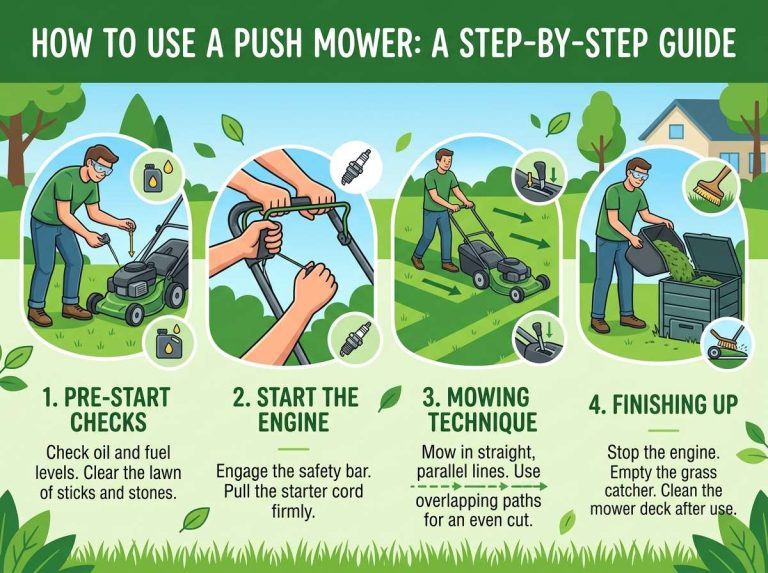 HOW TO USE A PUSH MOWER: A STEP-BY-STEP GUIDE

1. PRE-START CHECKS

Check oil and fuel levels. Clear the lawn of sticks and stones.

2. START THE ENGINE

Engage the safety bar. Pull the starter cord firmly.

3. MOWING TECHNIQUE

Mow in straight, parallel lines. Use overlapping paths for an even cut.

4. FINISHING UP

Stop the engine. Empty the grass catcher. Clean the mower deck after use.